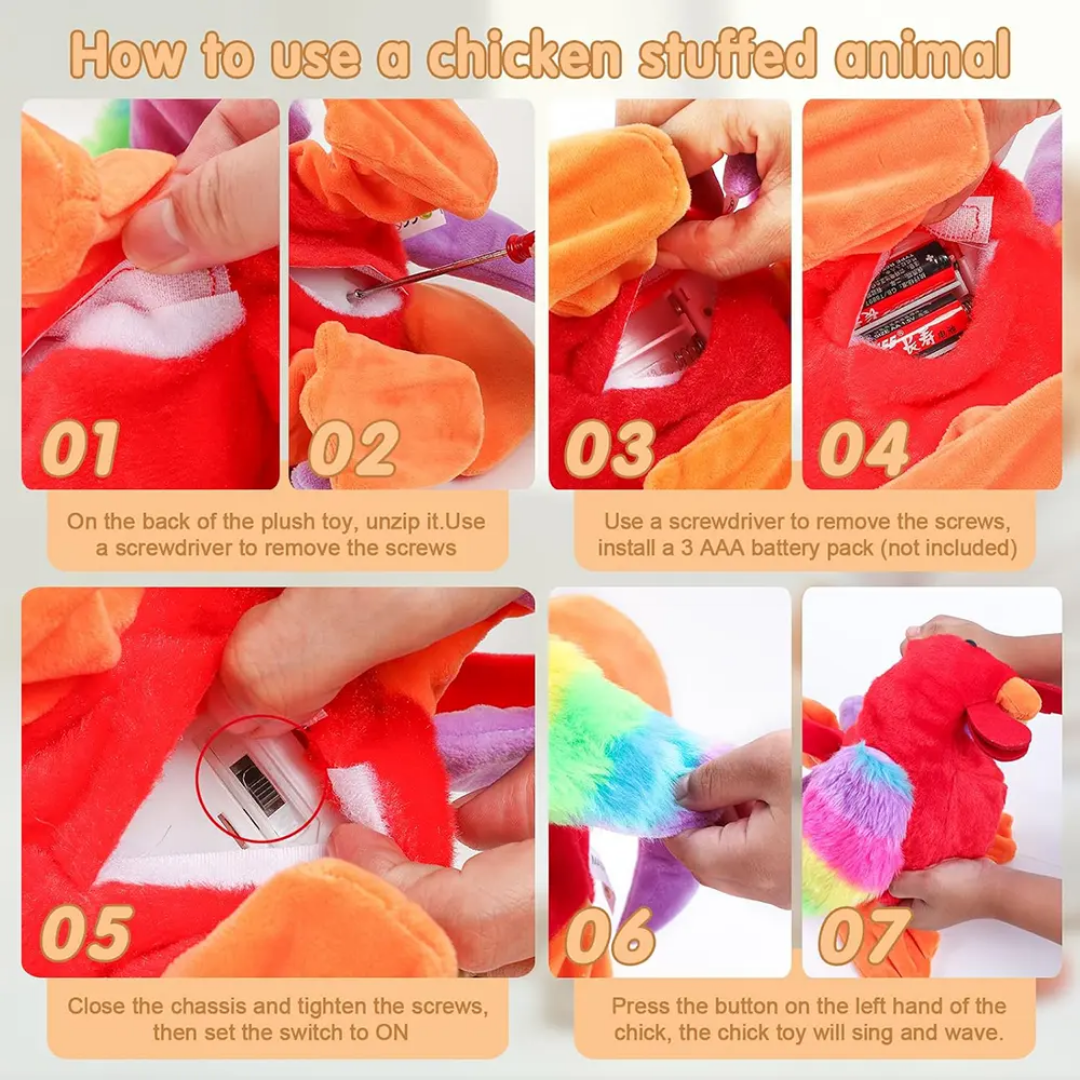 How to use a chicken stuffed animal

01

02

03

04

On the back of the plush toy, unzip it.Use a screwdriver to remove the screws

Use a screwdriver to remove the screws, install a 3 AAA battery pack (not included)

05

06

07

Close the chassis and tighten the screws, then set the switch to ON

Press the button on the left hand of the chick, the chick toy will sing and wave.